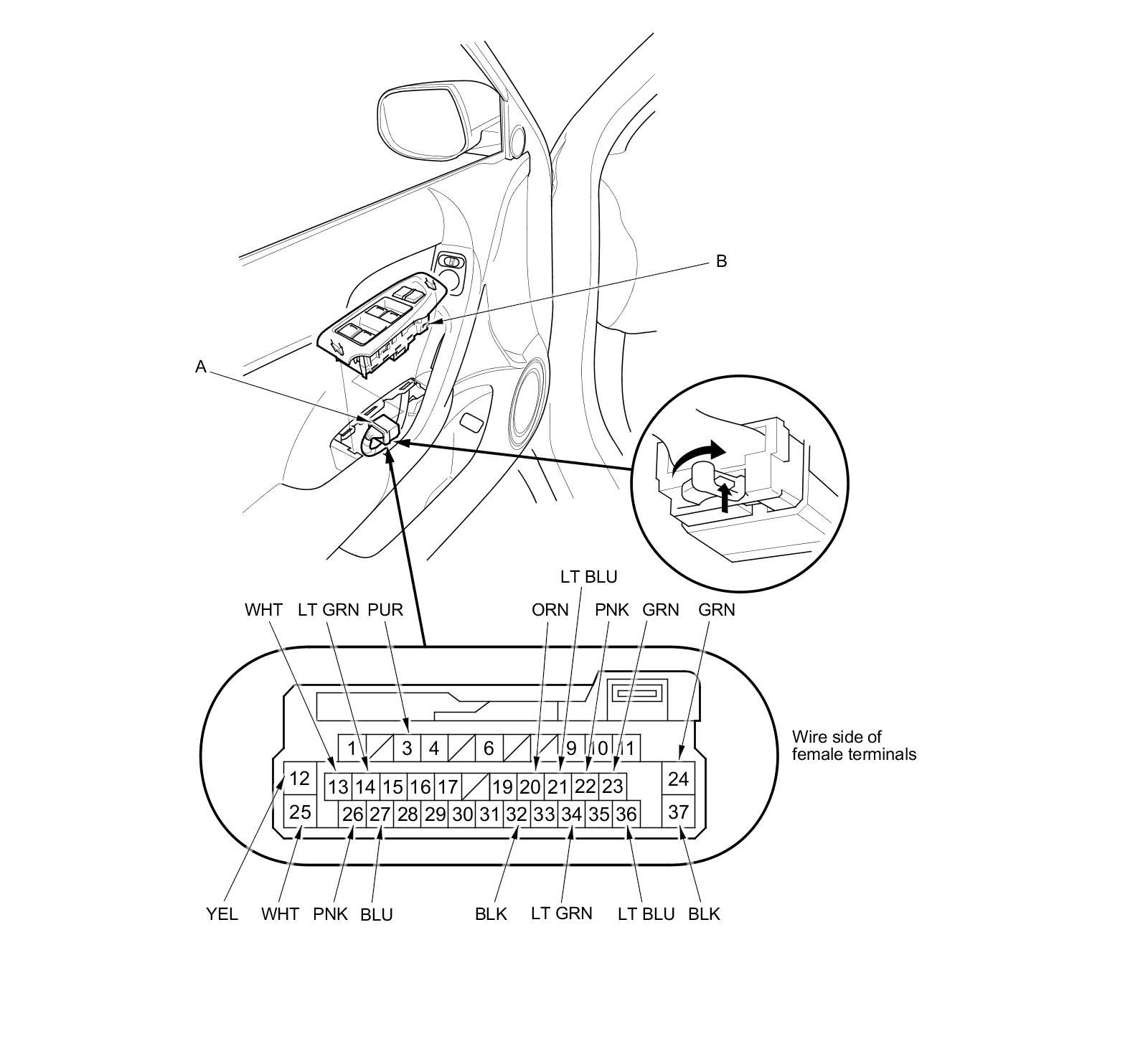 B

A

LT BLU

WHT LT GRN PUR

ORN PNK GRN GRN

1 3 4 6 9 10 11

12 13 14 15 16 17 19 20 21 22 23 24

25 26 27 28 29 30 31 32 33 34 35 36 37

Wire side of female terminals

YEL WHT PNK BLU BLK LT GRN LT BLU BLK