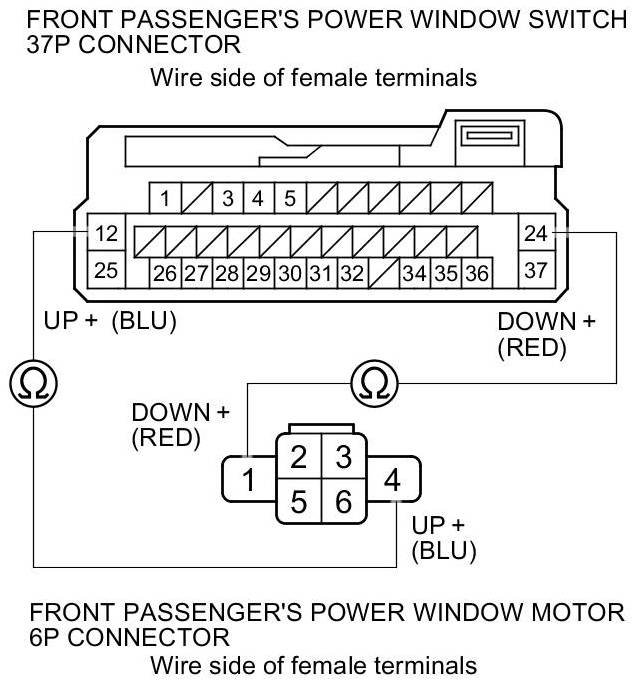 FRONT PASSENGER'S POWER WINDOW SWITCH 37P CONNECTOR

Wire side of female terminals

1 3 4 5

12 24

25 26 27 28 29 30 31 32 34 35 36 37

UP + (BLU)

DOWN + (RED)

Ω

Ω

DOWN + (RED)

1 2 3 4 5 6

UP + (BLU)

FRONT PASSENGER'S POWER WINDOW MOTOR 6P CONNECTOR

Wire side of female terminals