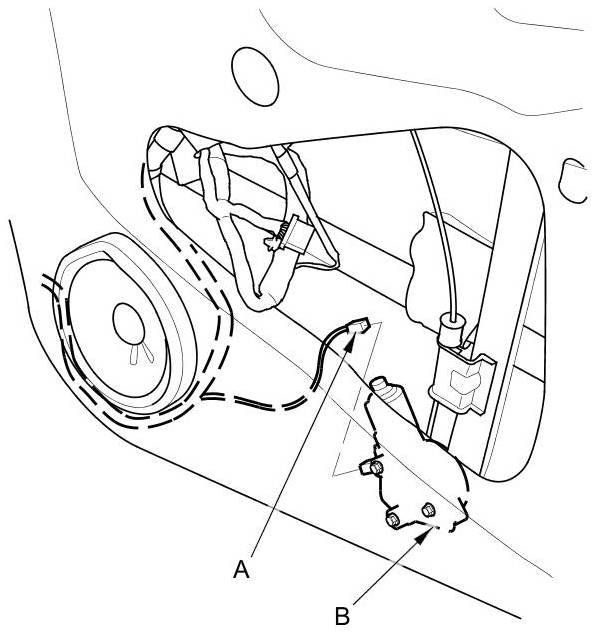 A

B