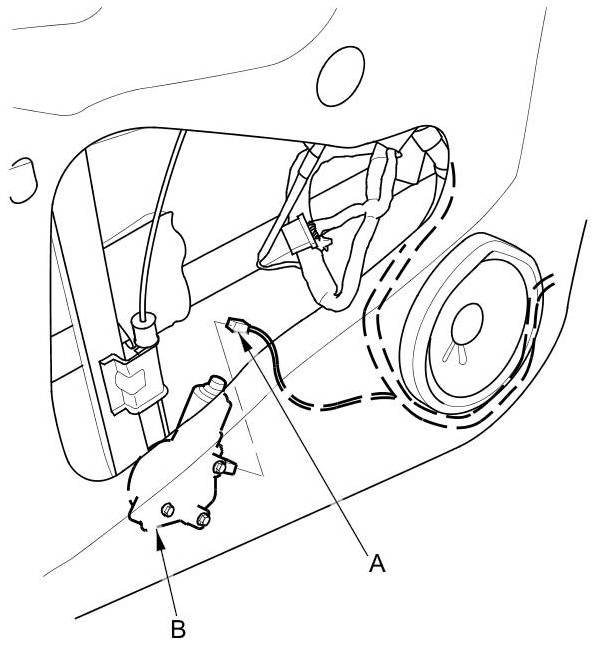 A
B