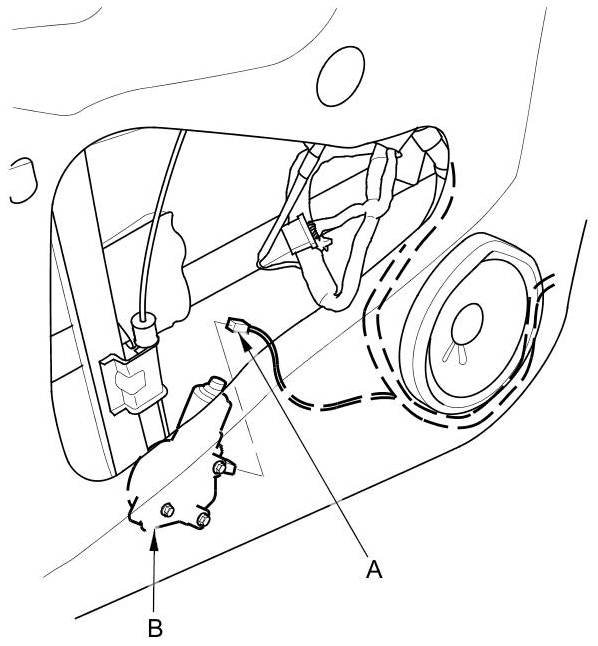 A
B