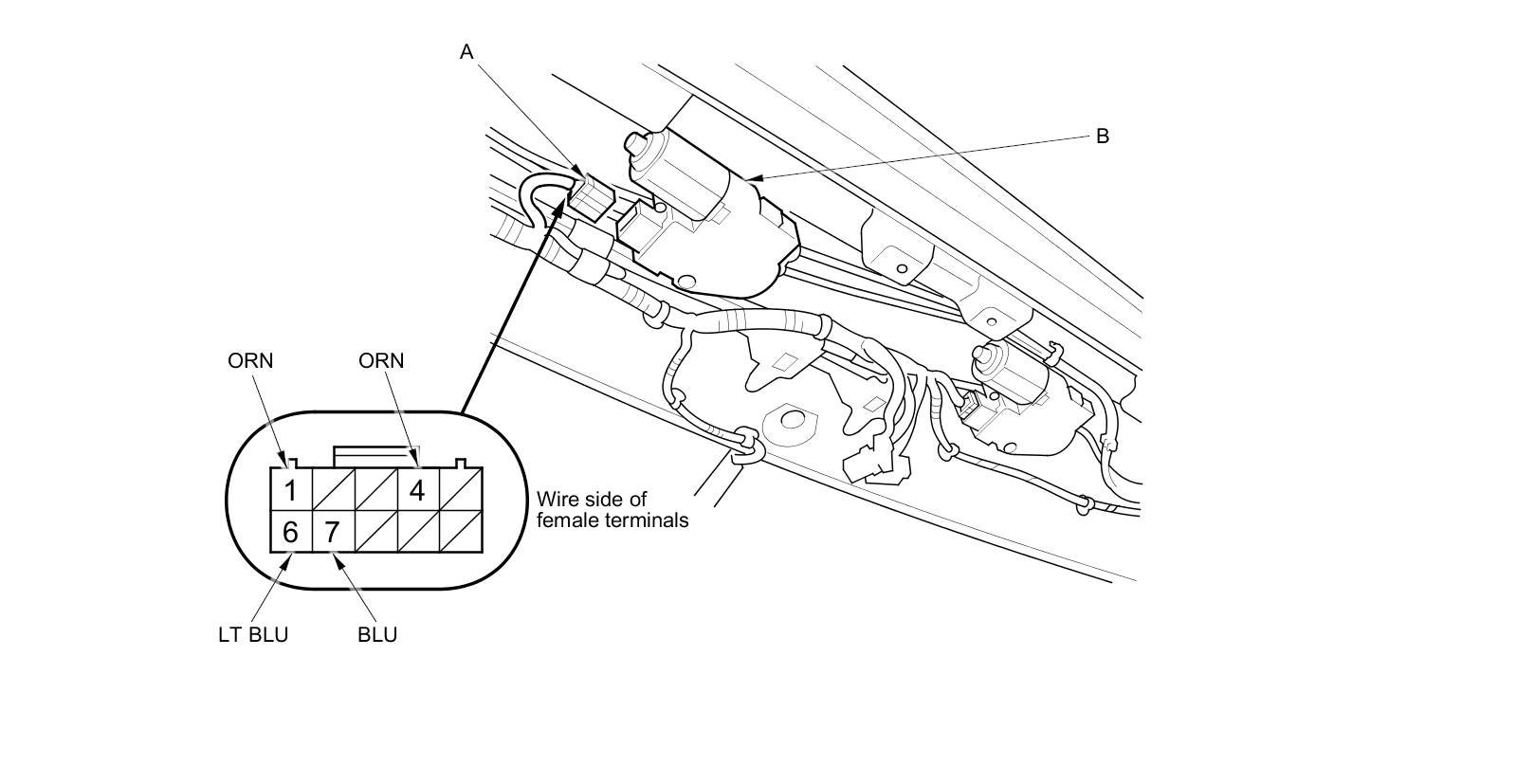 A

B

ORN

ORN

1

4

6

7

Wire side of female terminals

LT BLU

BLU