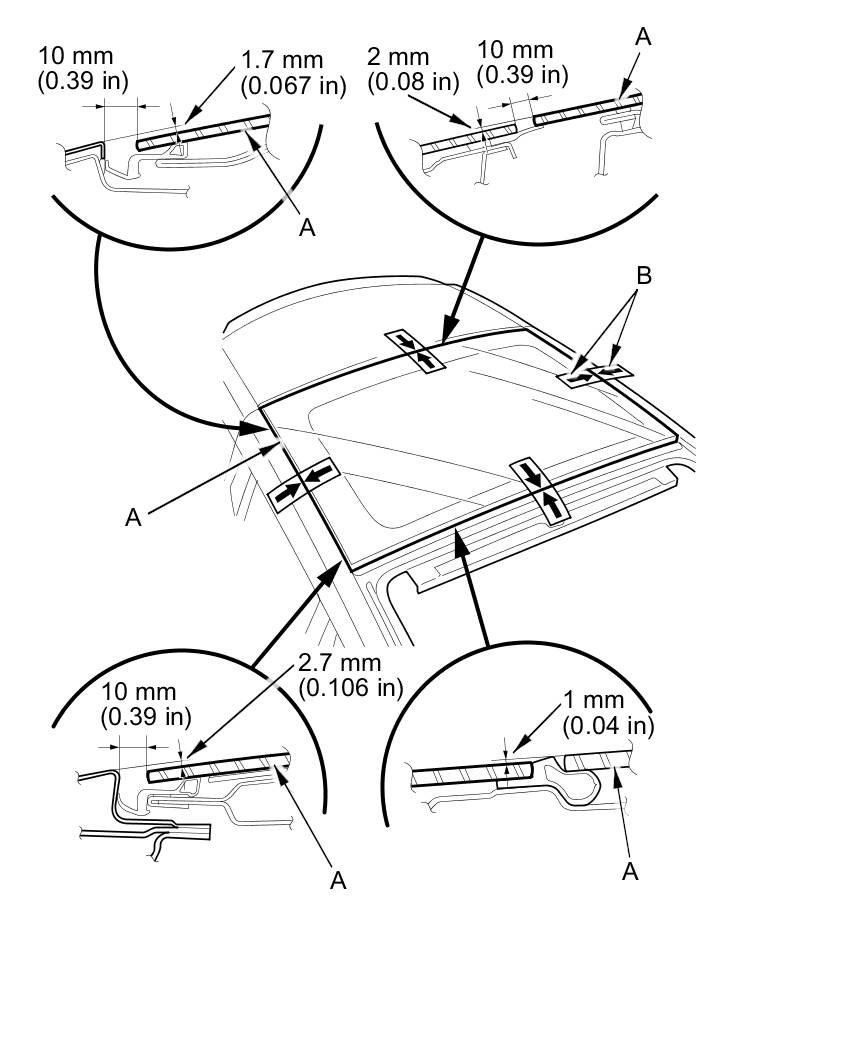 10 mm
(0.39 in)
1.7 mm
(0.067 in)
A

2 mm
(0.08 in)
10 mm
(0.39 in)
A

B

A

10 mm
(0.39 in)
2.7 mm
(0.106 in)
A

1 mm
(0.04 in)
A