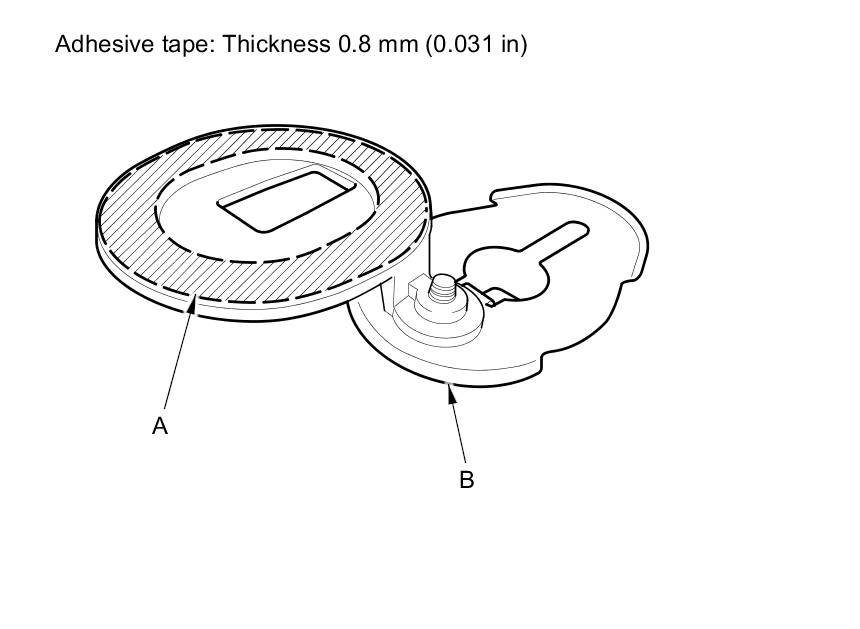 Adhesive tape: Thickness 0.8 mm (0.031 in)

A

B