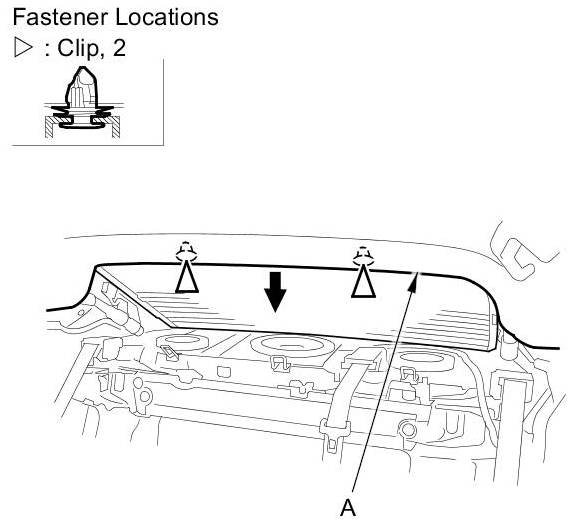 Fastener Locations
▷ : Clip, 2

A