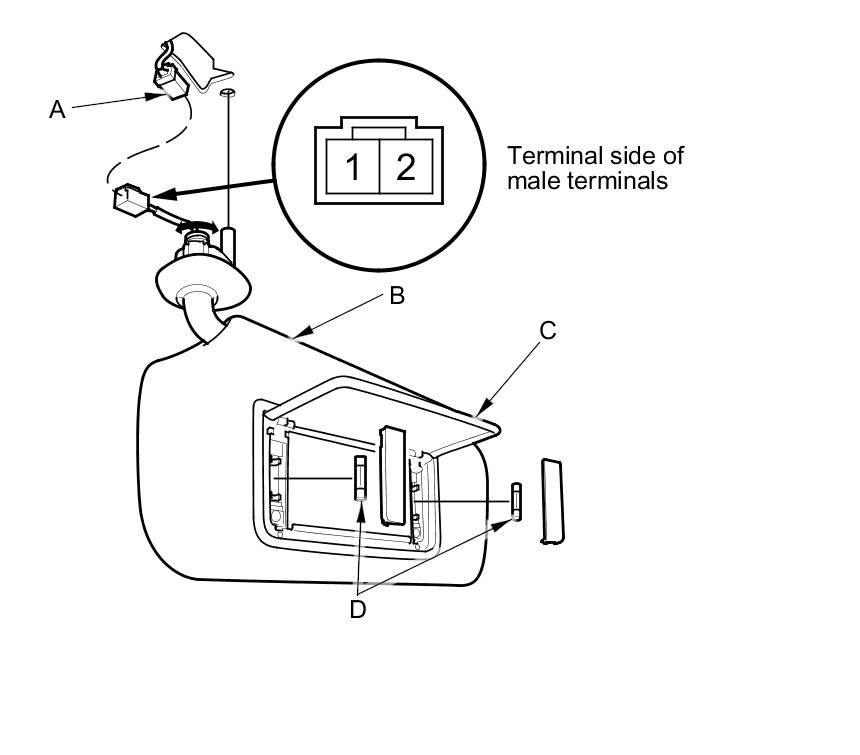 A

1 2

Terminal side of male terminals

B

C

D