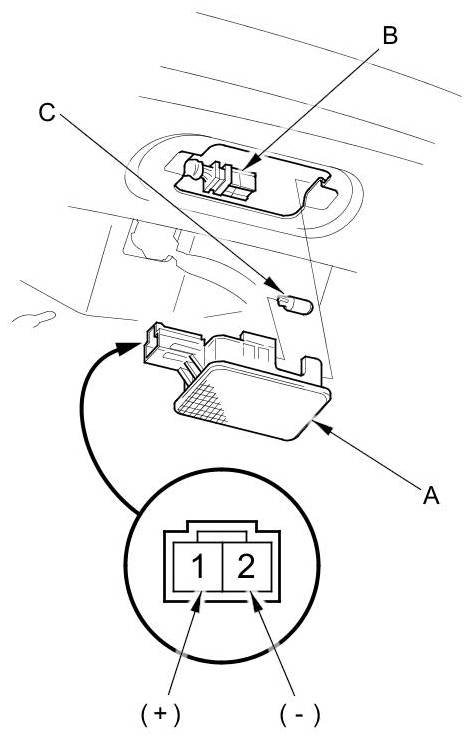 B

C

A

1 2

( + )

( - )