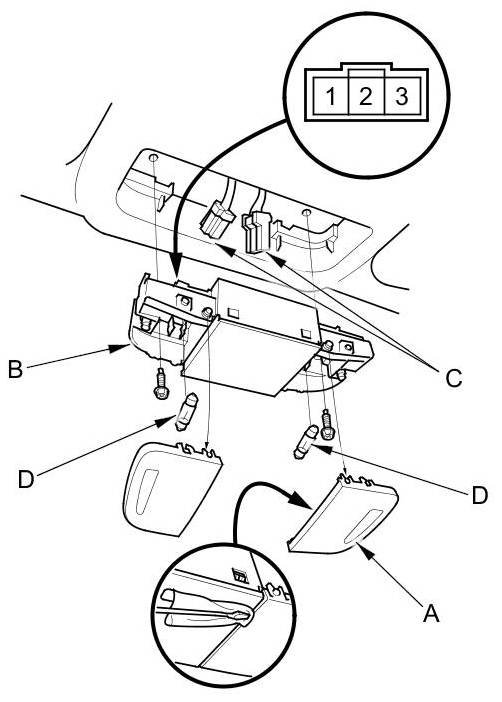 1 2 3

B

C

D

D

A