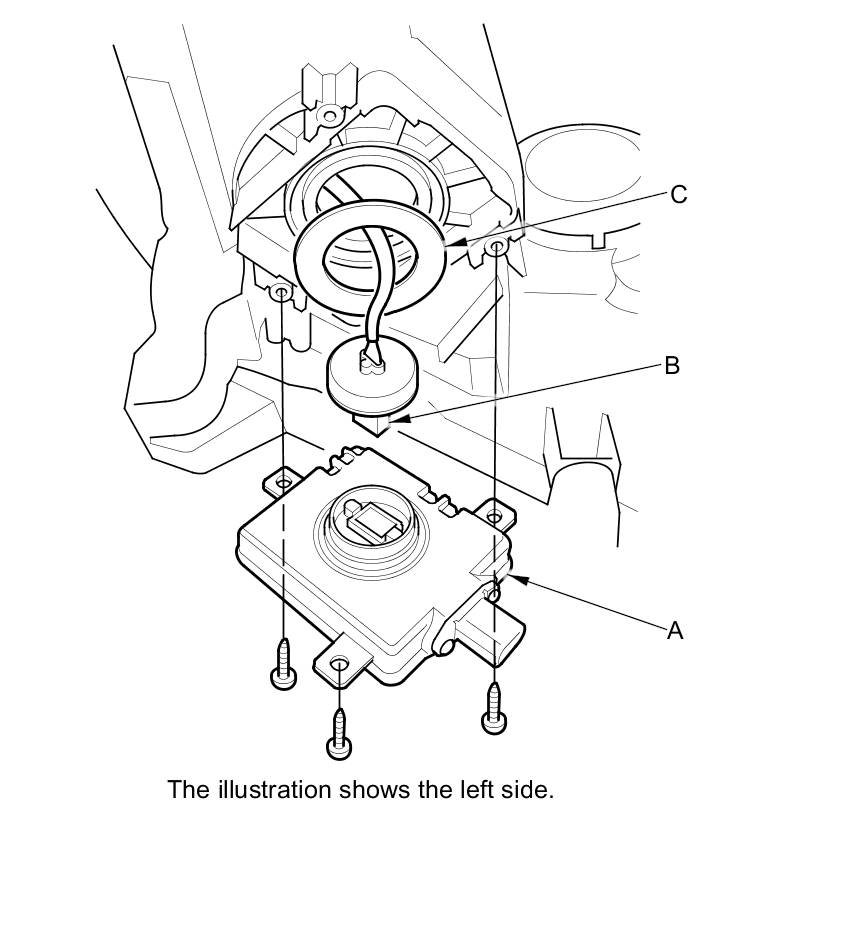 C

B

A

The illustration shows the left side.