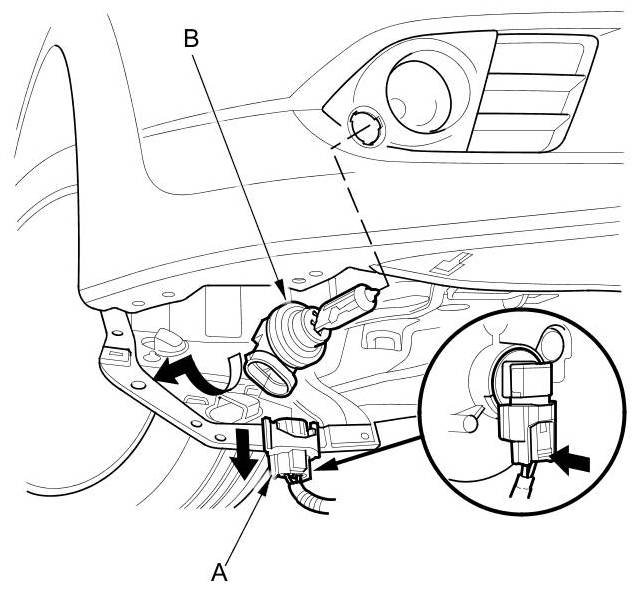 B

A