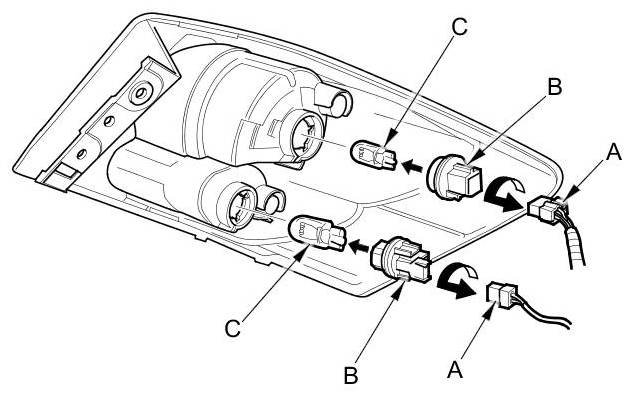 C
B
A
C
B
A