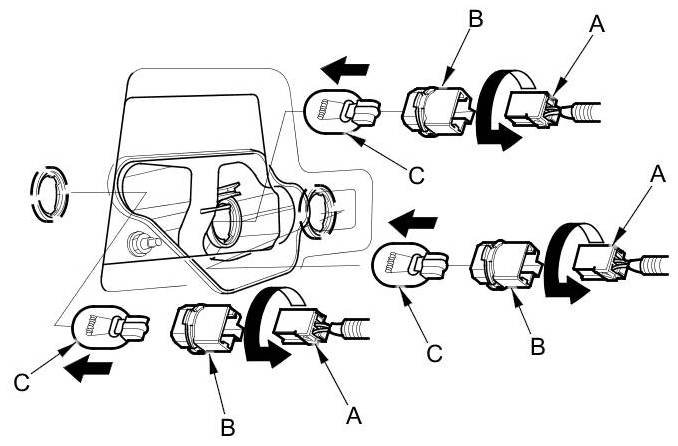 B
A
C
A
C
B
C
B
A