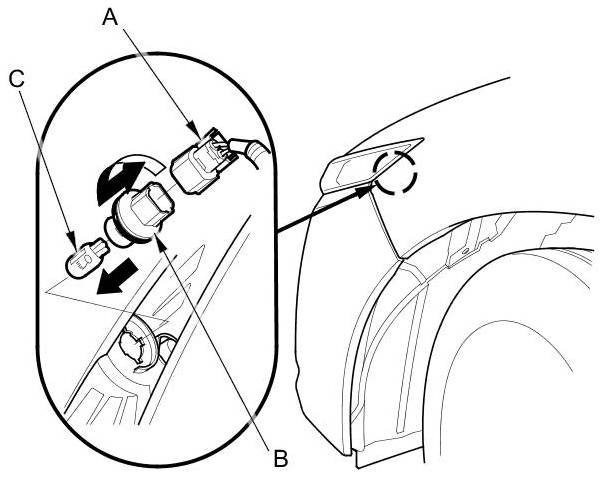 A

C

B