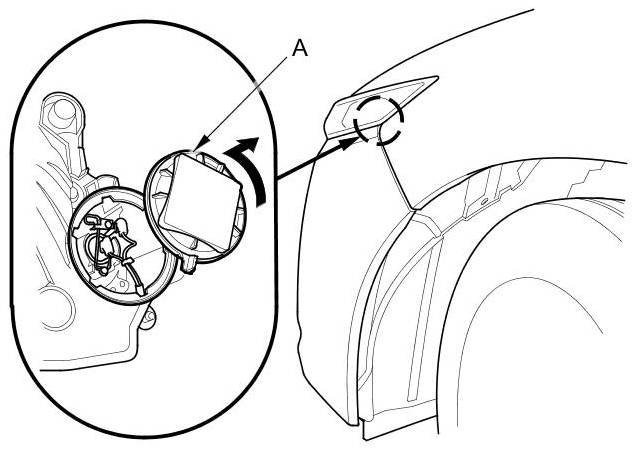 A