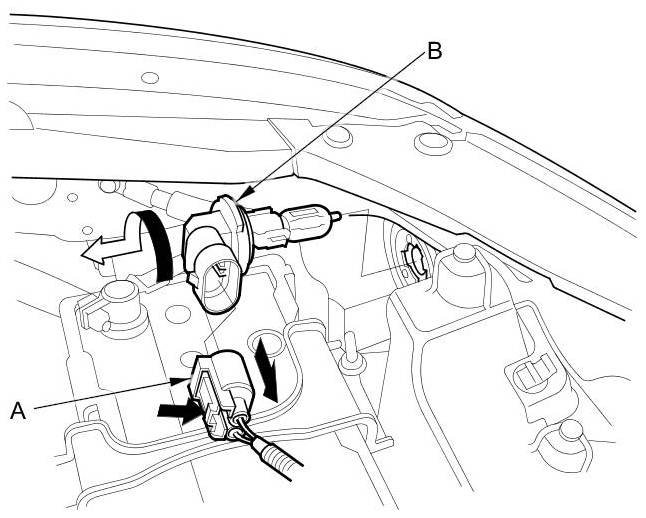 B

A