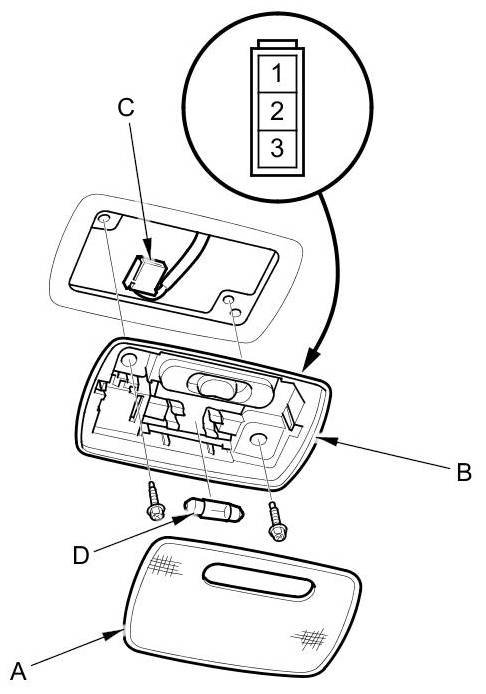 1
2
3
C
B
D
A