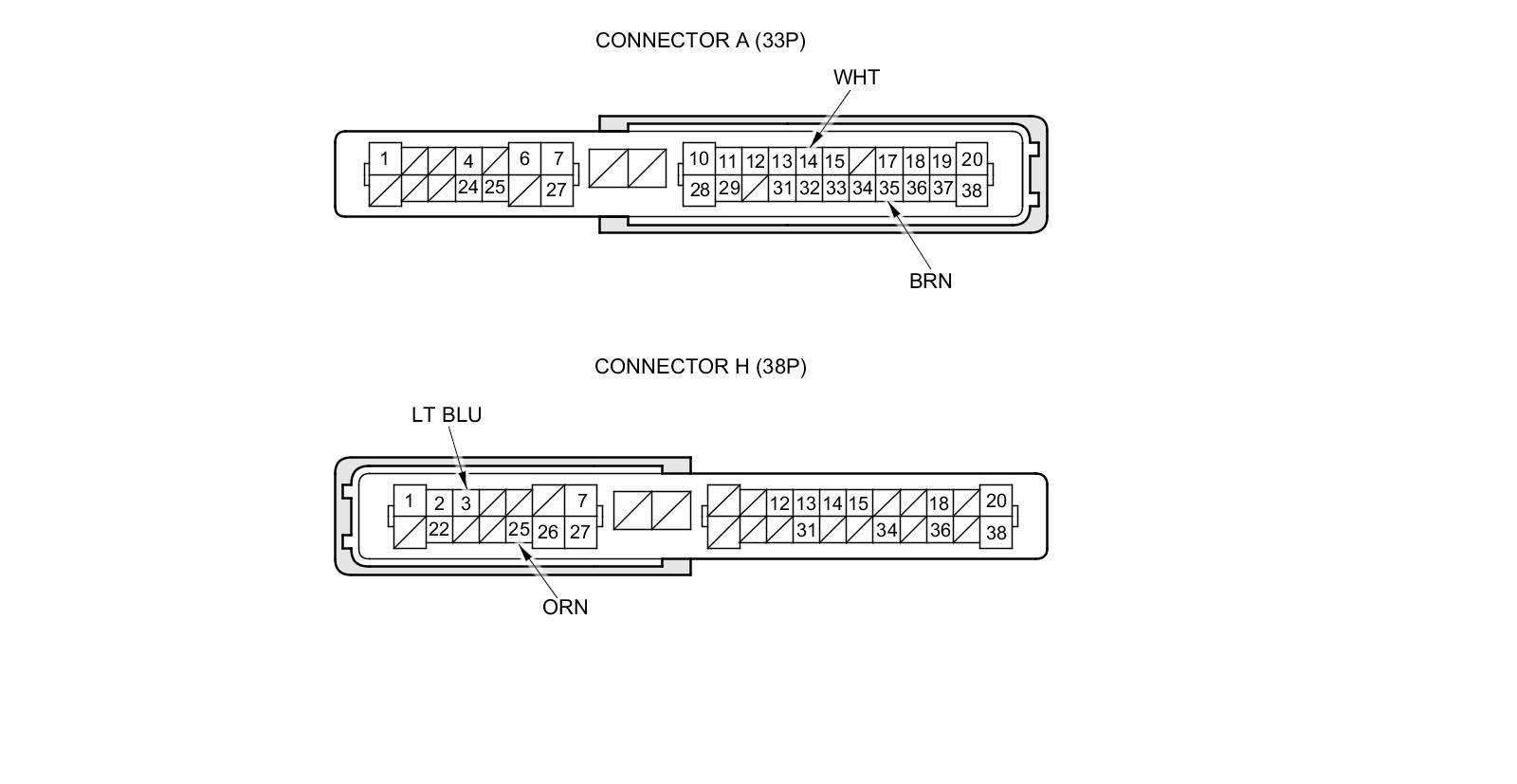 CONNECTOR A (33P)

WHT

1 4 6 7 10 11 12 13 14 15 17 18 19 20

24 25 27 28 29 31 32 33 34 35 36 37 38

BRN

CONNECTOR H (38P)

LT BLU

1 2 3 7 12 13 14 15 18 20

22 25 26 27 31 34 36 38

ORN