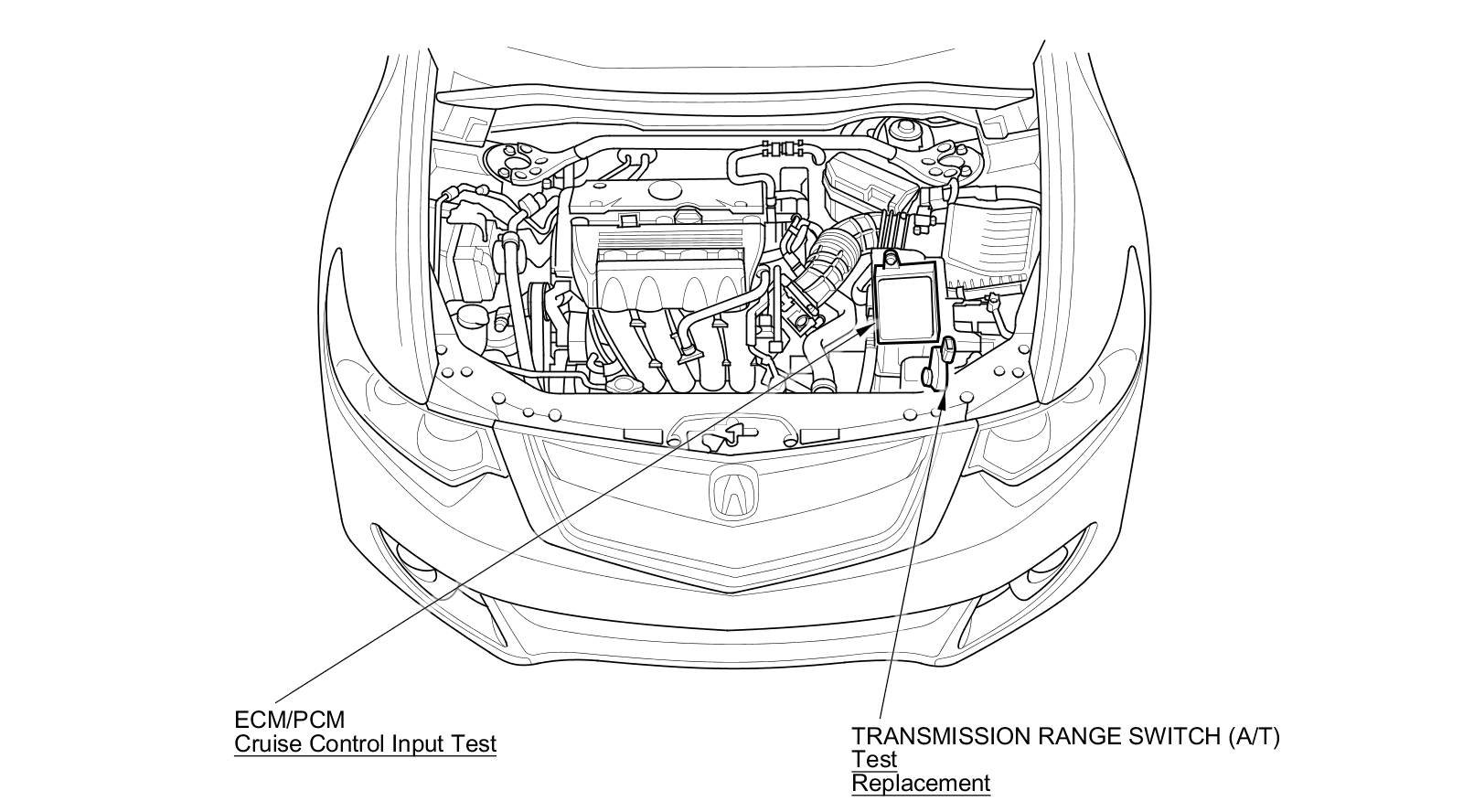 ECM/PCM
Cruise Control Input Test

TRANSMISSION RANGE SWITCH (A/T)
Test
Replacement