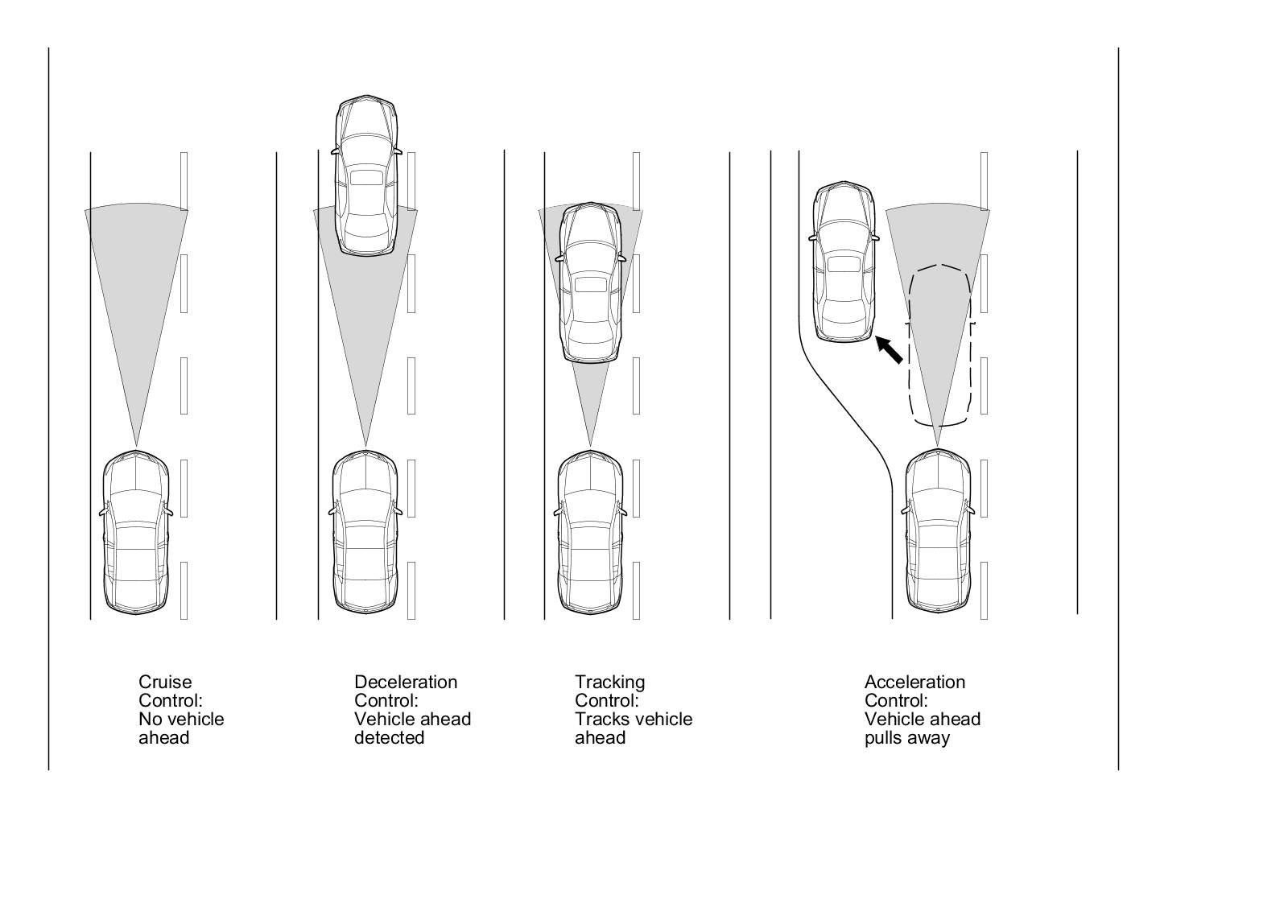 Cruise Control: No vehicle ahead

Deceleration Control: Vehicle ahead detected

Tracking Control: Tracks vehicle ahead

Acceleration Control: Vehicle ahead pulls away