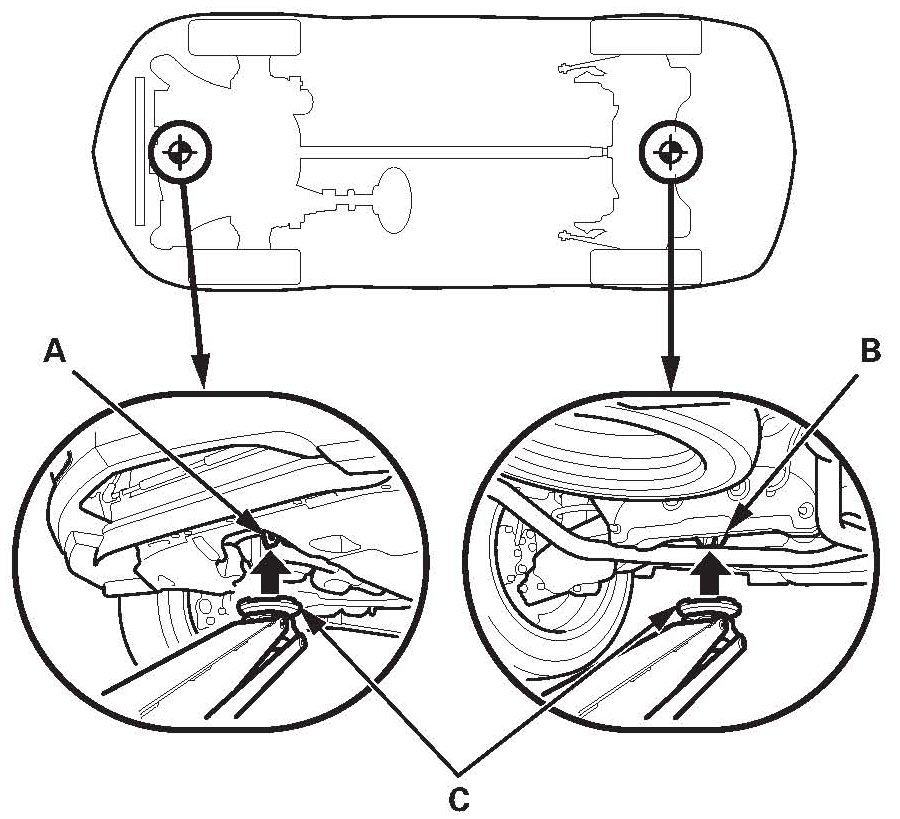 A

B

C