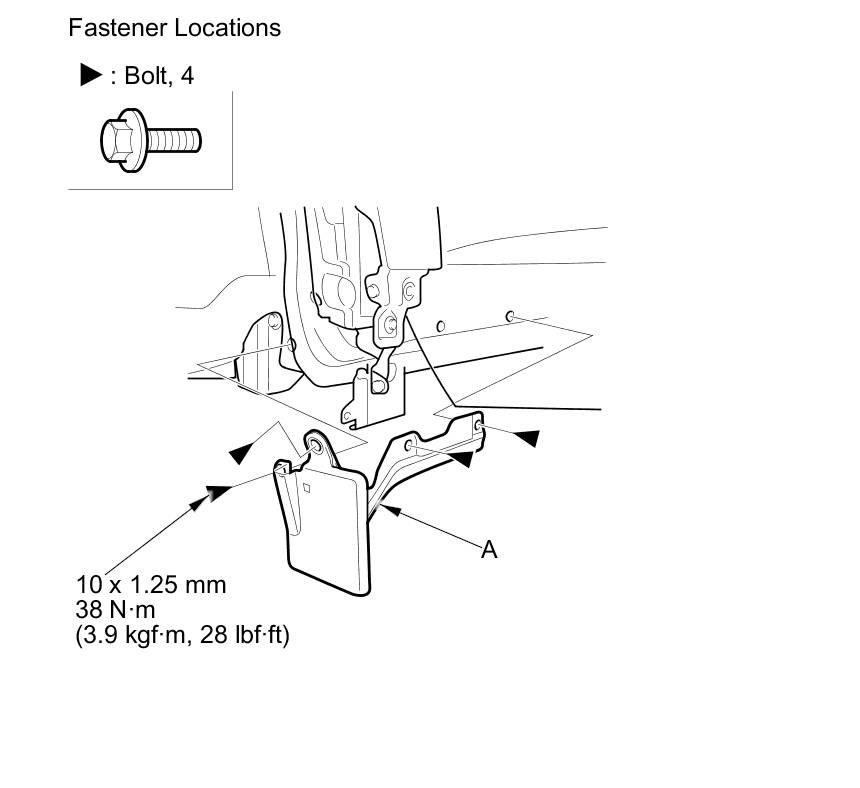 Fastener Locations

▶ : Bolt, 4

A

10 x 1.25 mm
38 N·m
(3.9 kgf·m, 28 lbf·ft)