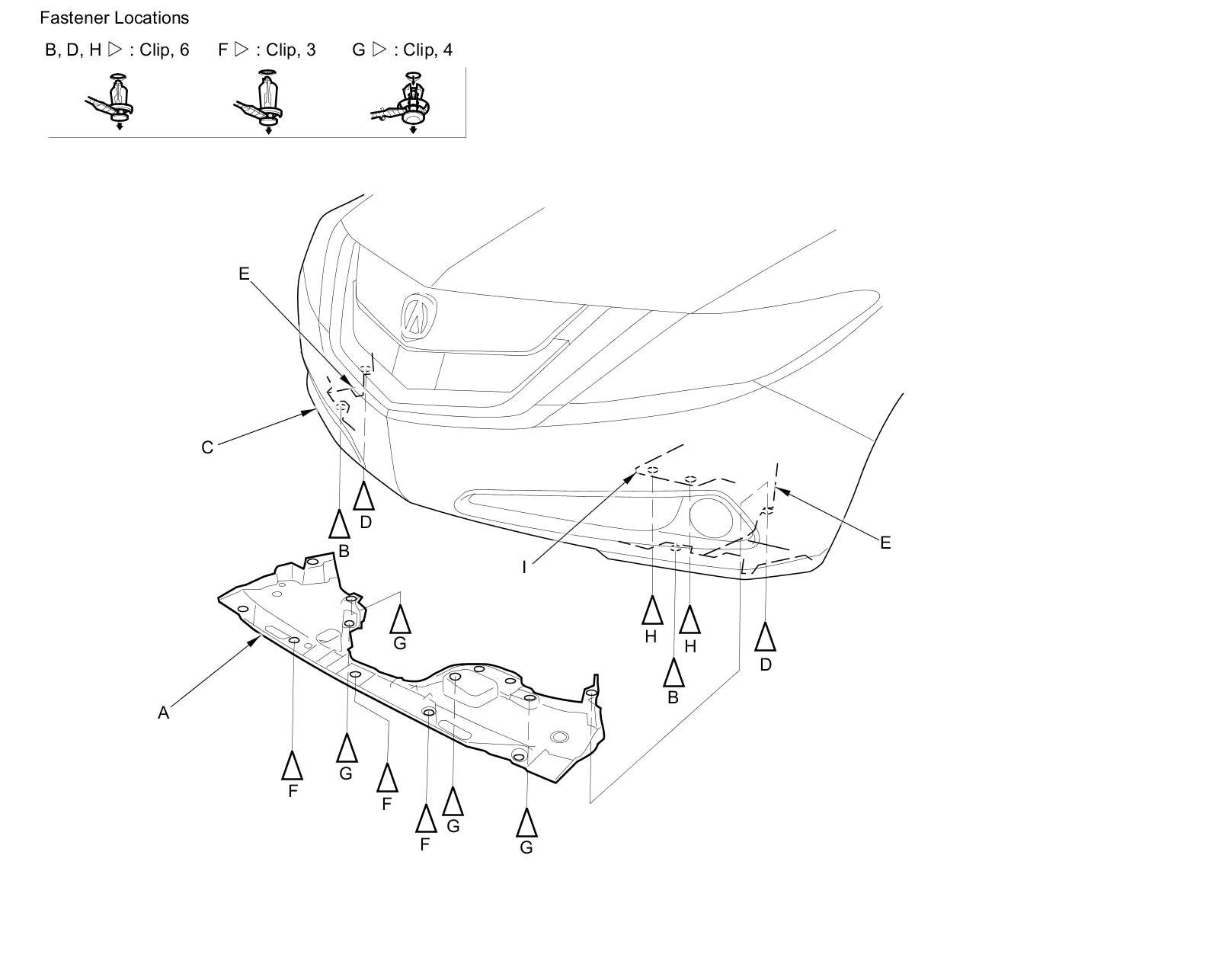 Fastener Locations

B, D, H ▷ : Clip, 6    F ▷ : Clip, 3    G ▷ : Clip, 4

E
C
D
B
I
E
H
H
D
B
G
A
F
G
F
F
G
G