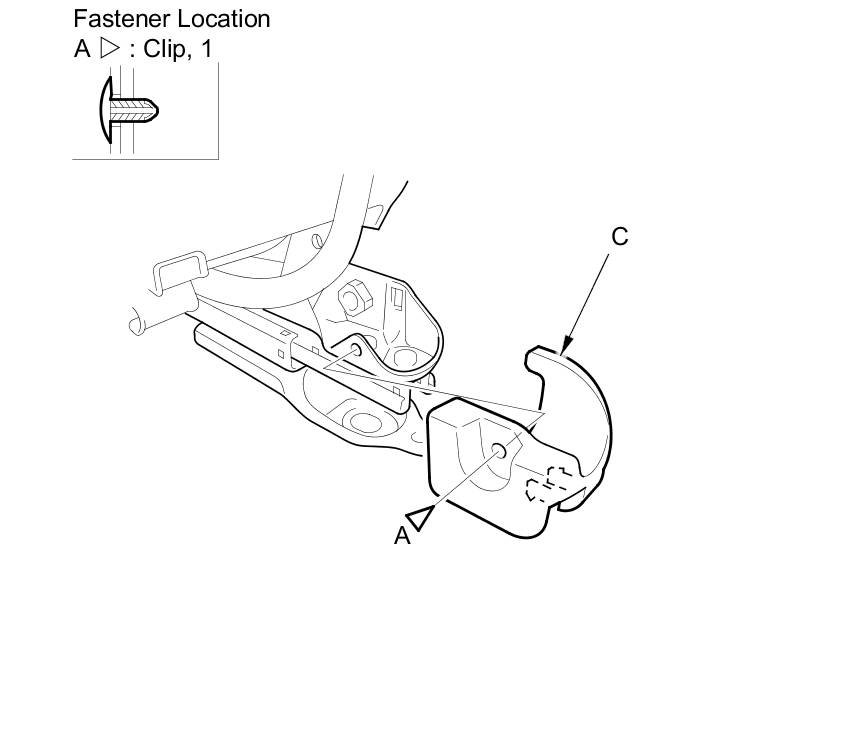 Fastener Location
A ▷ : Clip, 1

C

A