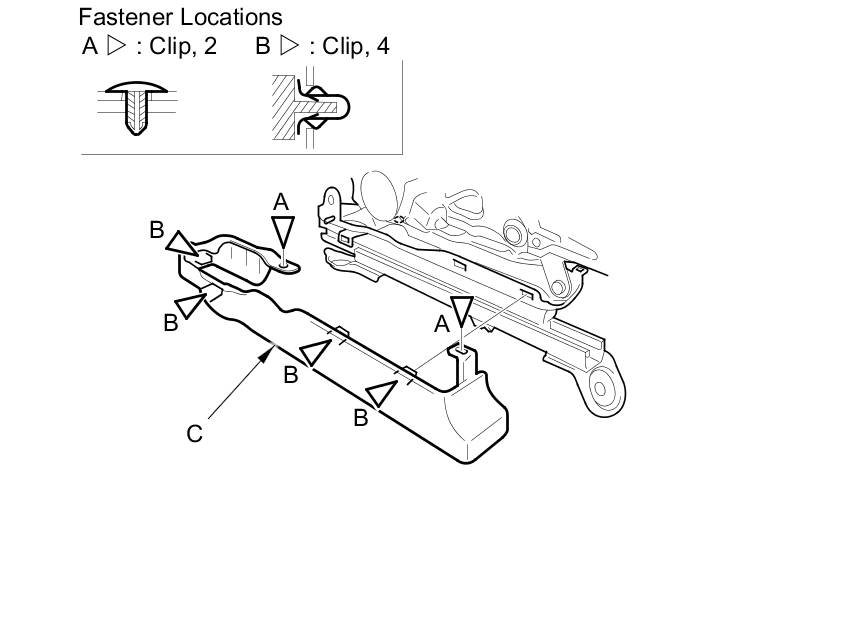 Fastener Locations
A ▷ : Clip, 2    B ▷ : Clip, 4

A
B
B
A
B
B
C