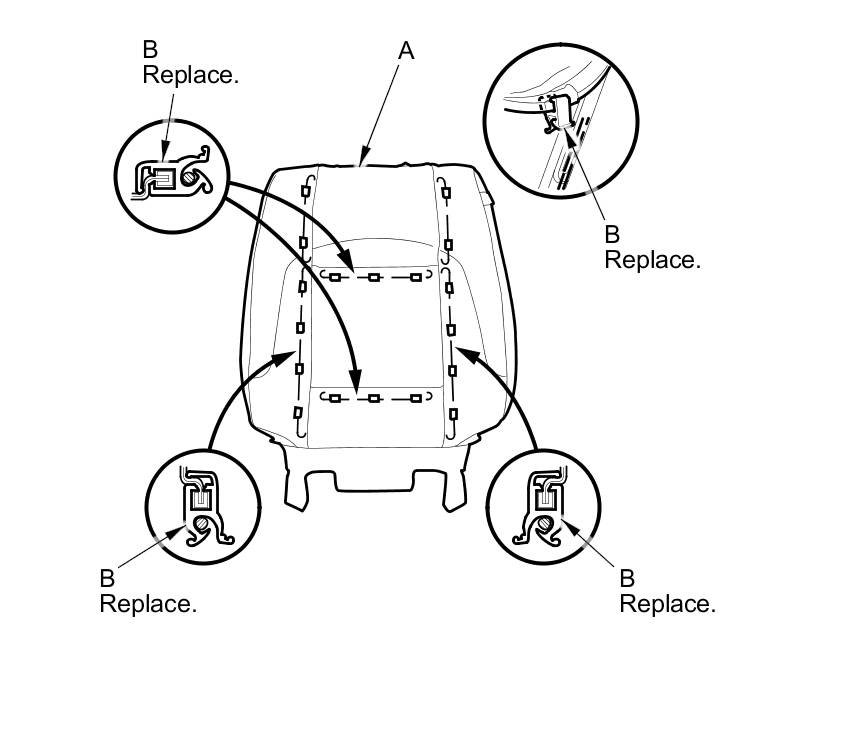 B
Replace.

A

B
Replace.

B
Replace.

B
Replace.