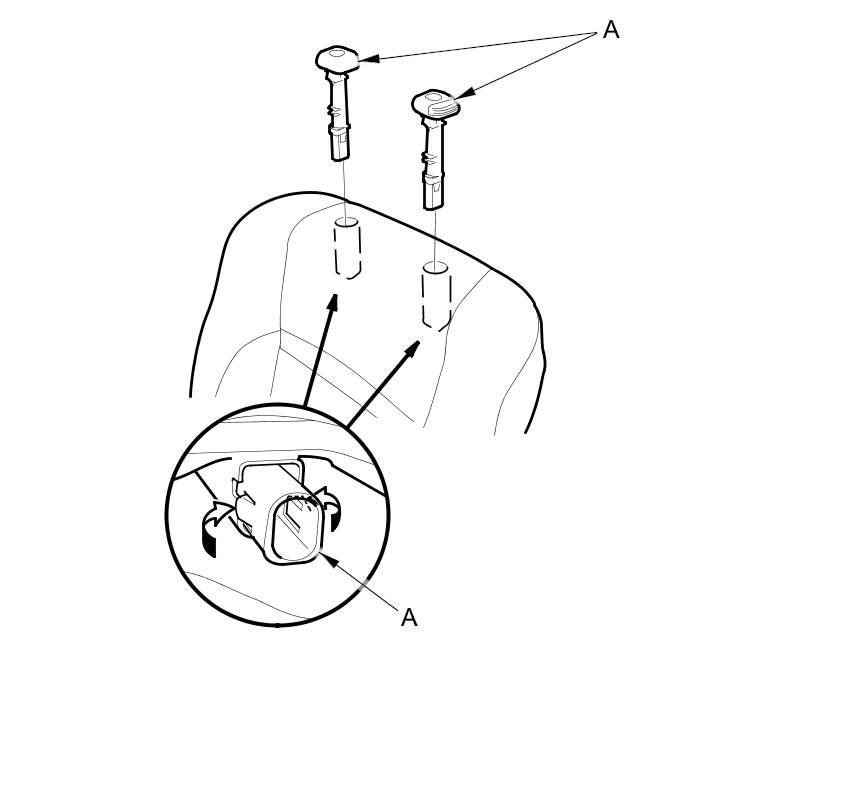 A

A