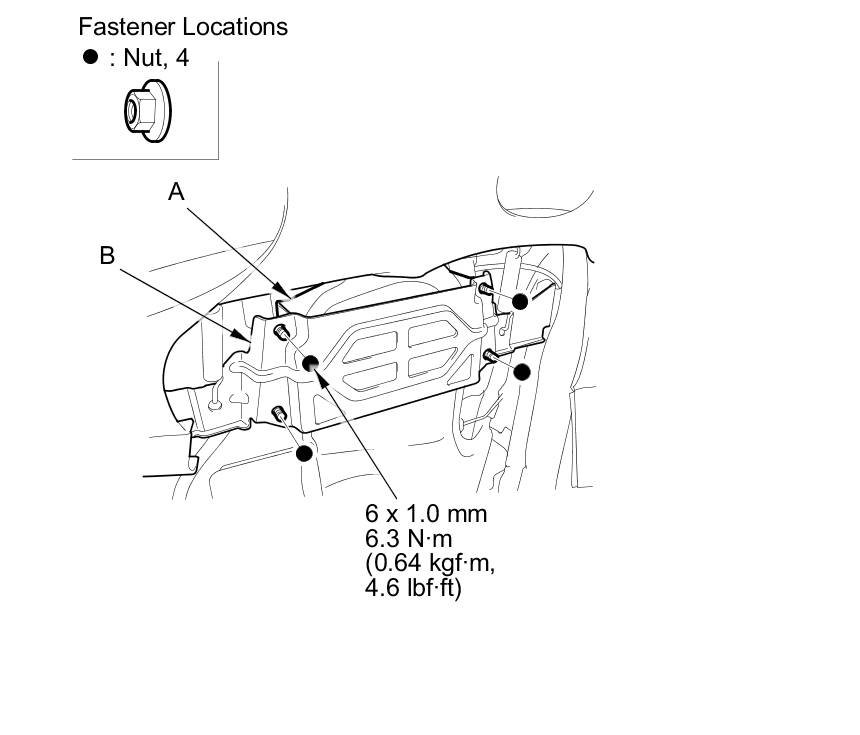 Fastener Locations
● : Nut, 4

A

B

6 x 1.0 mm
6.3 N·m
(0.64 kgf·m,
4.6 lbf·ft)