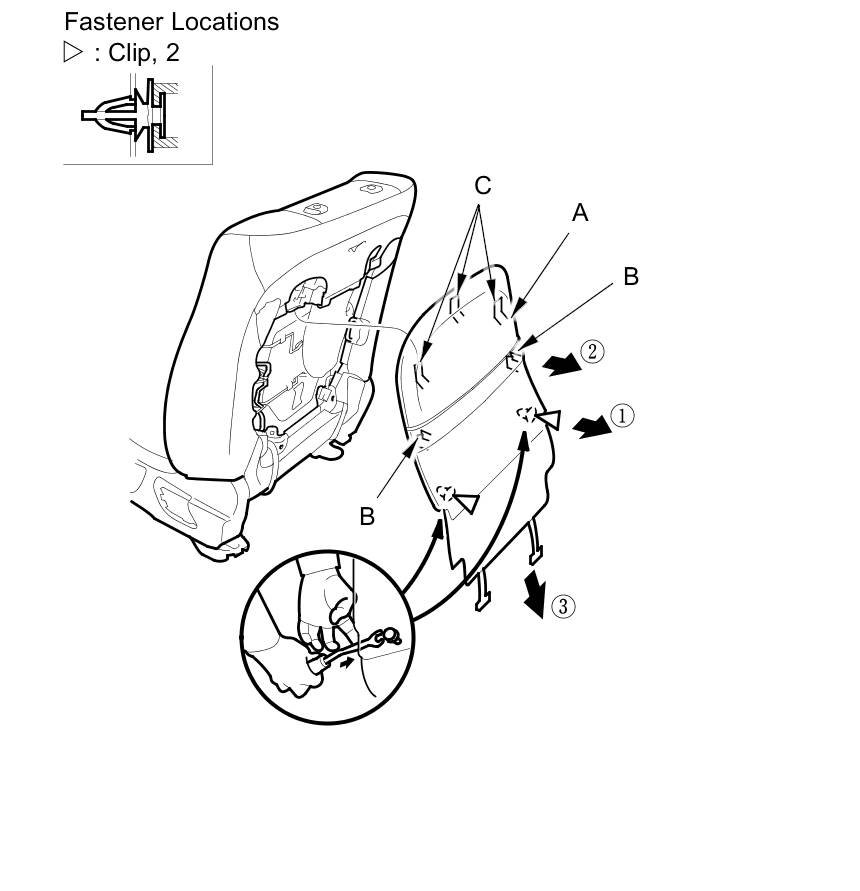 Fastener Locations
▷ : Clip, 2

C
A
B
②
①
B
③