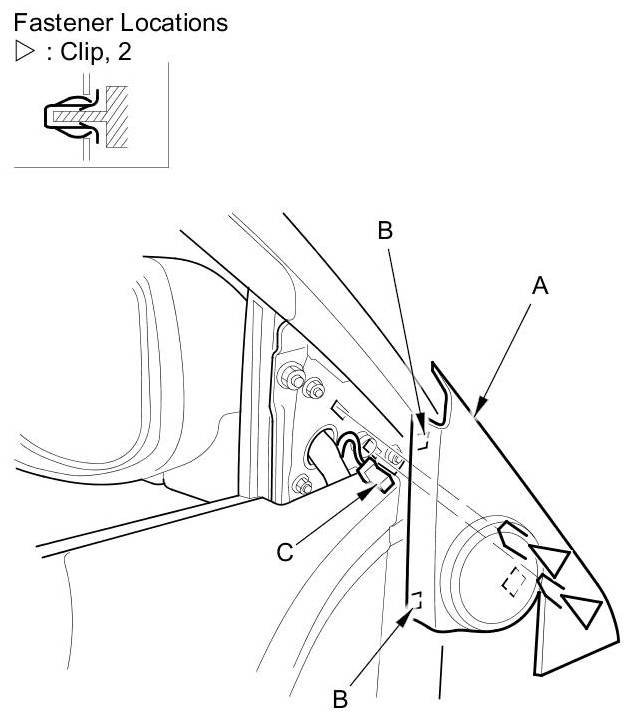 Fastener Locations
▷ : Clip, 2

B
A
C
B