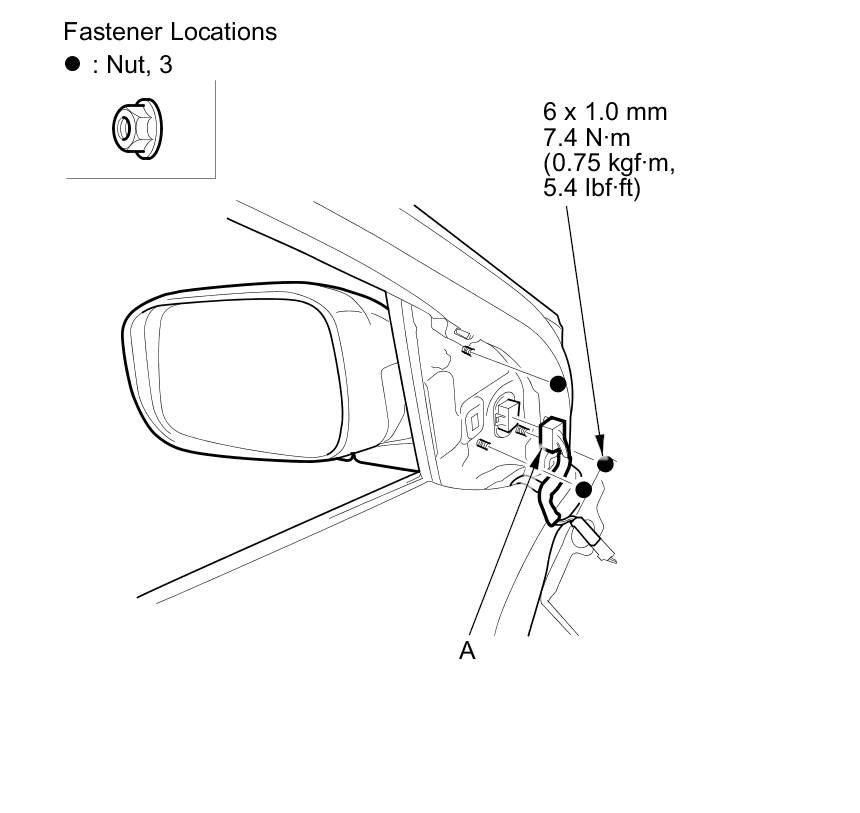 Fastener Locations

● : Nut, 3

6 x 1.0 mm
7.4 N·m
(0.75 kgf·m,
5.4 lbf·ft)

A