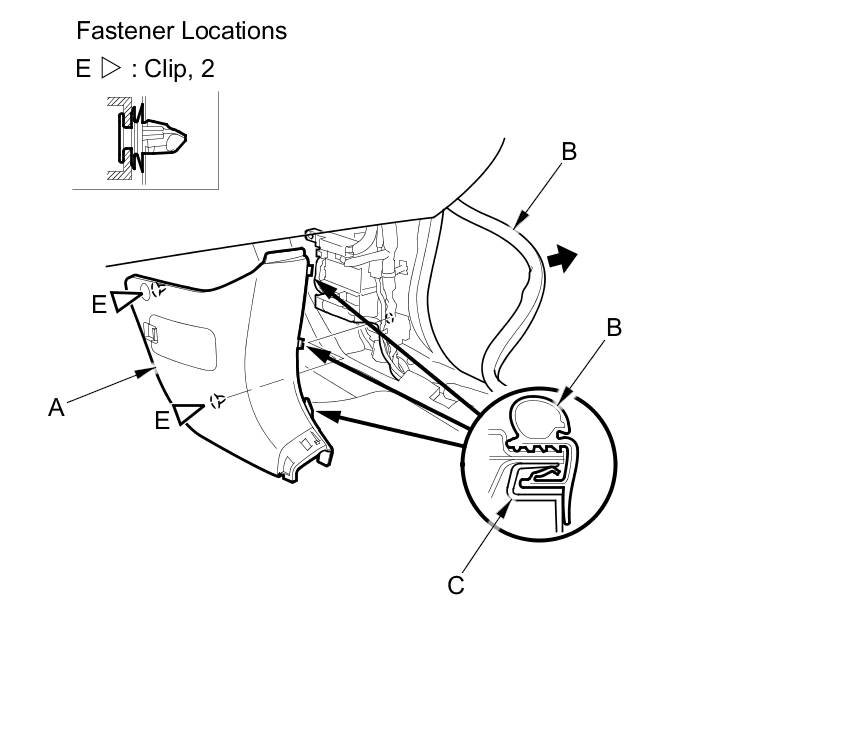 Fastener Locations
E ▷ : Clip, 2

B
E
B
A
E
C