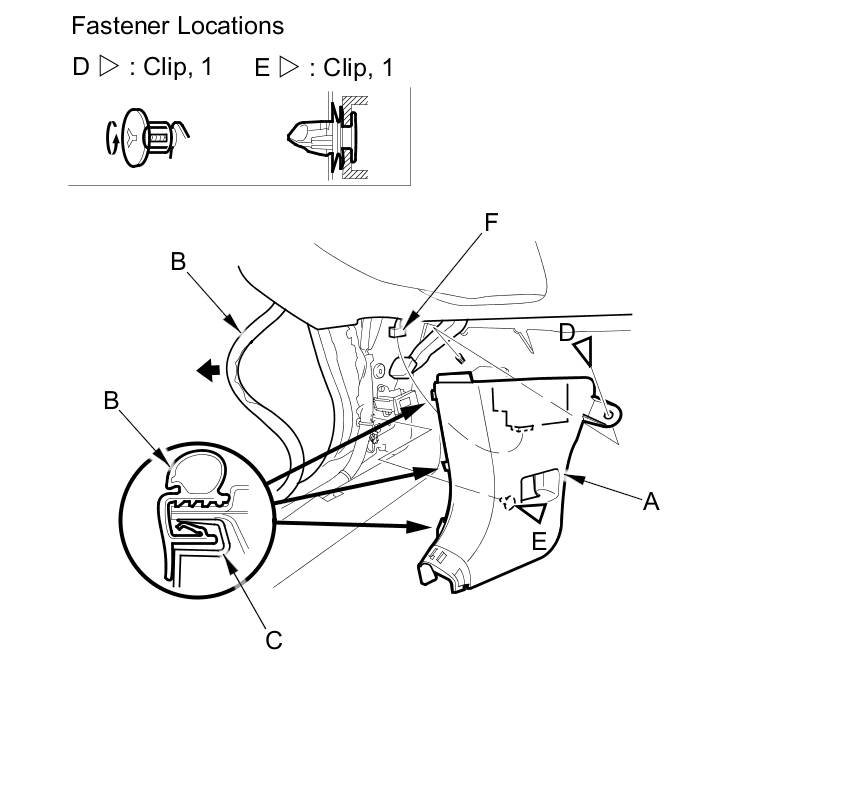 Fastener Locations

D ▷ : Clip, 1    E ▷ : Clip, 1

F

B

D

B

A

E

C