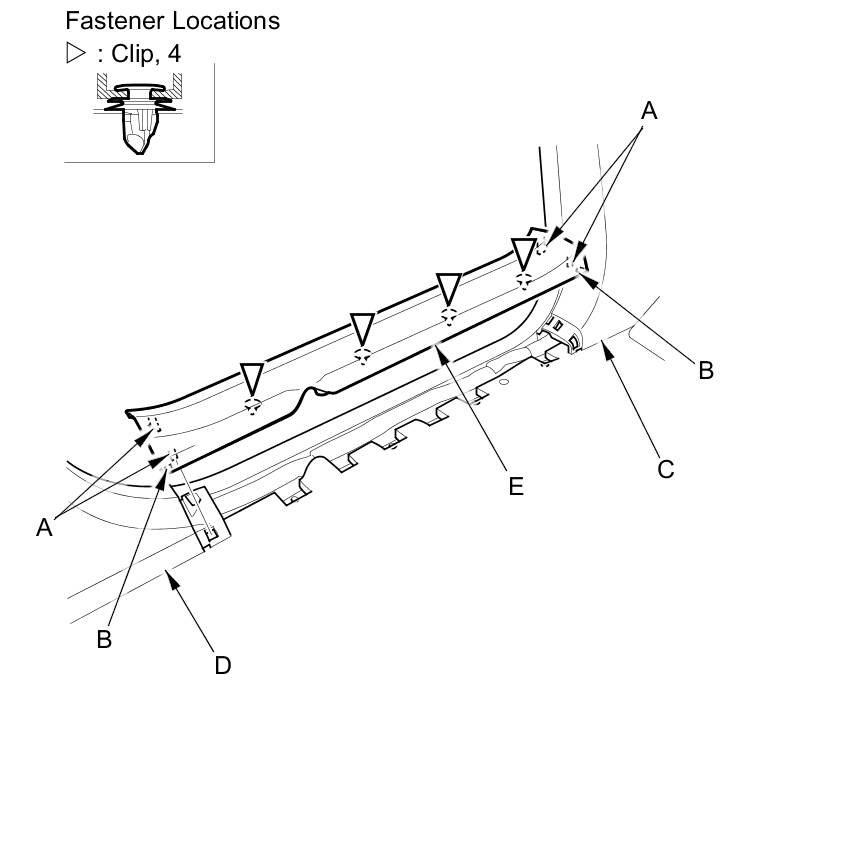 Fastener Locations

▷ : Clip, 4

A

B

C

E

A

B

D