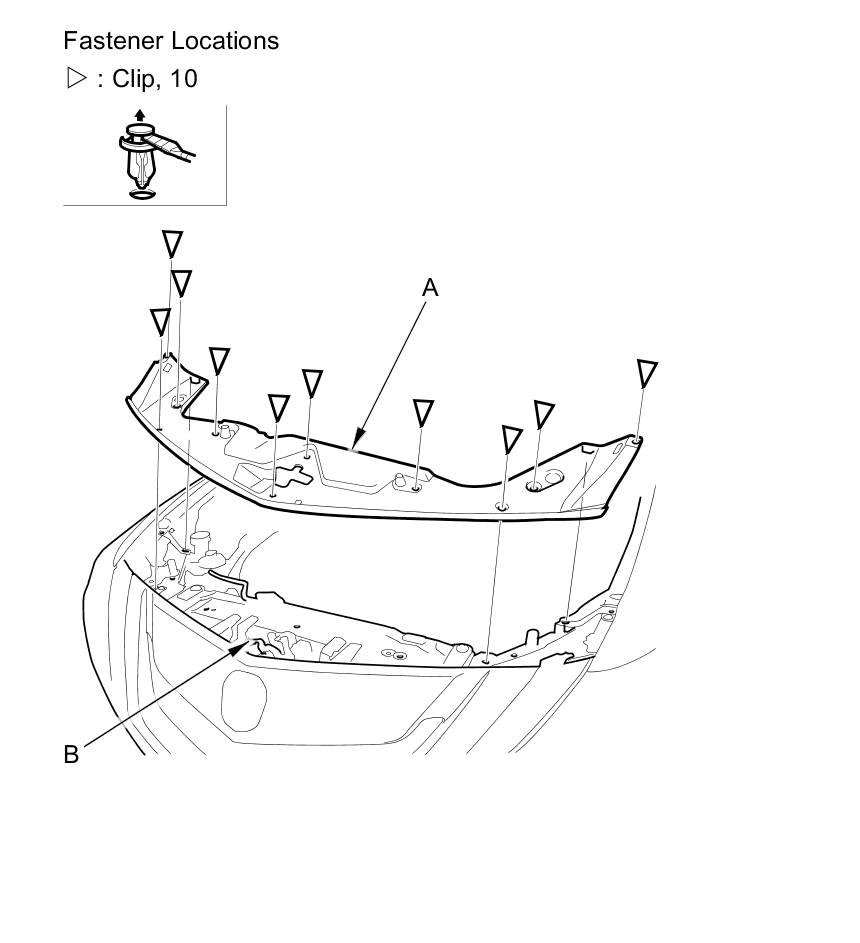 Fastener Locations

▷ : Clip, 10

A

B