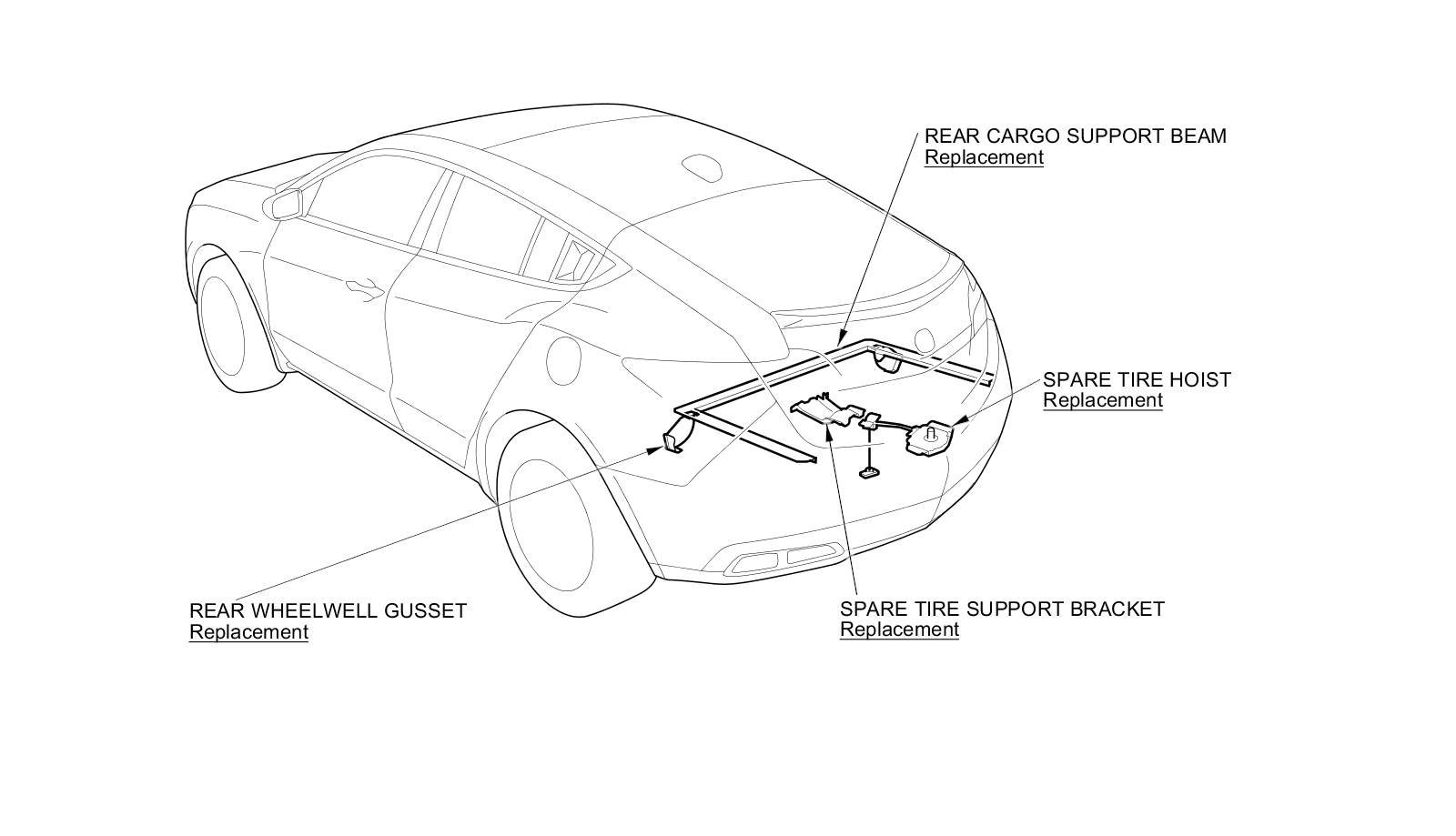 REAR CARGO SUPPORT BEAM
Replacement

SPARE TIRE HOIST
Replacement

REAR WHEELWELL GUSSET
Replacement

SPARE TIRE SUPPORT BRACKET
Replacement