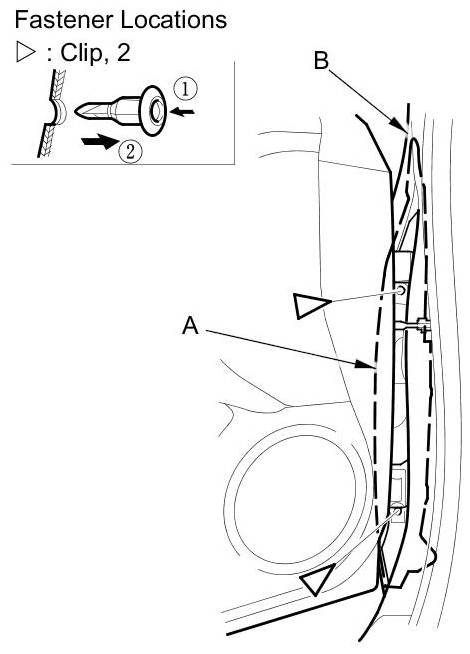 Fastener Locations
▷ : Clip, 2

①
②

B

A