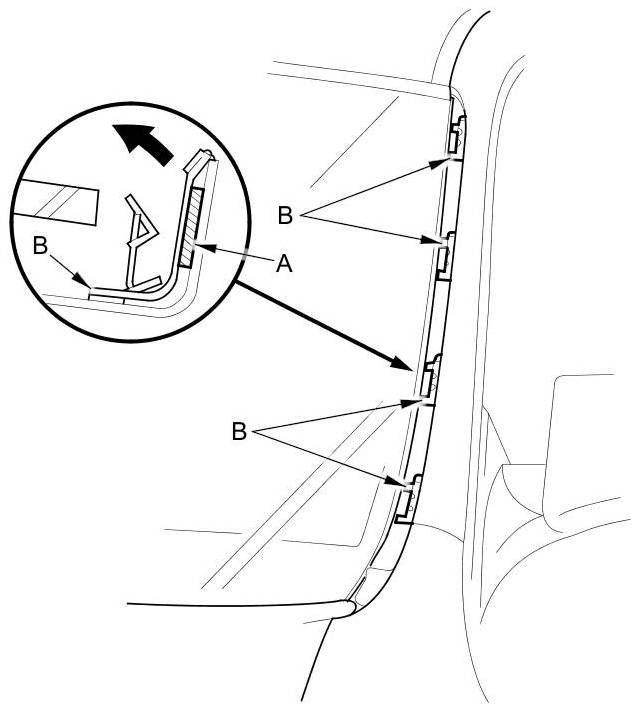 B
A
B
B