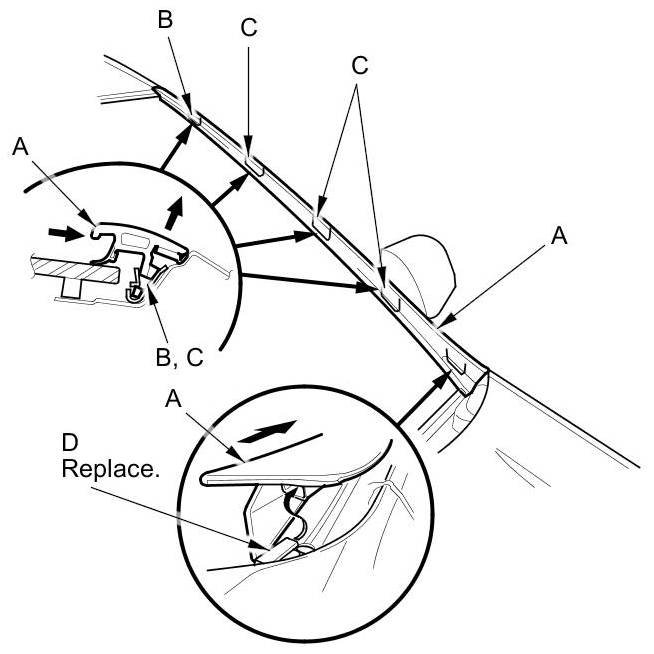 B
C
C
A
A
B, C
A
D
Replace.