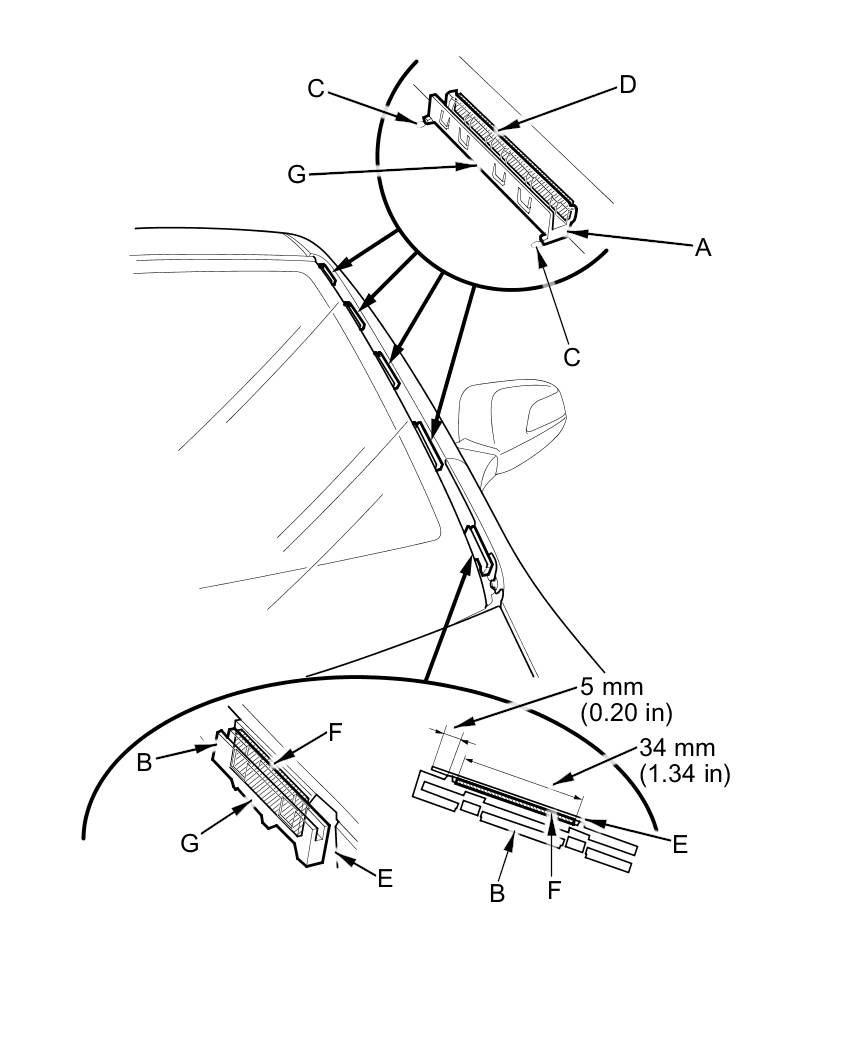 C
D
G
A
C
5 mm
(0.20 in)
34 mm
(1.34 in)
B
F
G
E
E
B
F