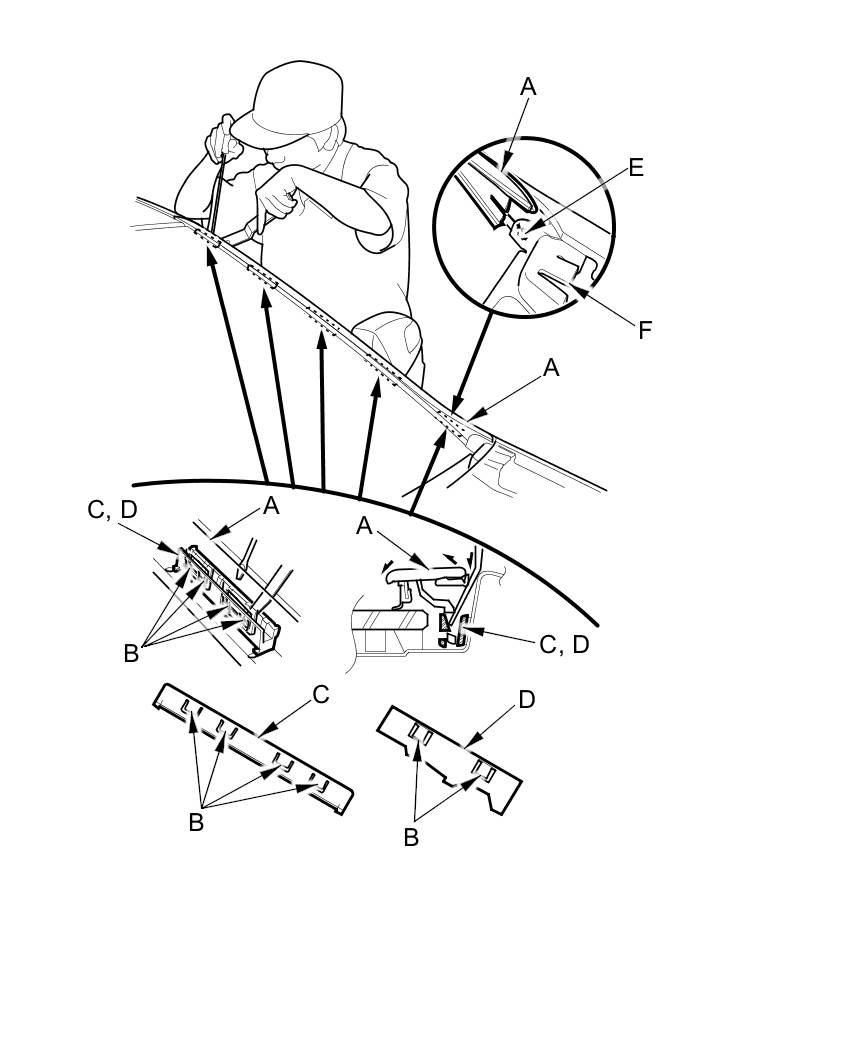 A
E
F
A
C, D
A
A
B
C, D
C
D
B
B