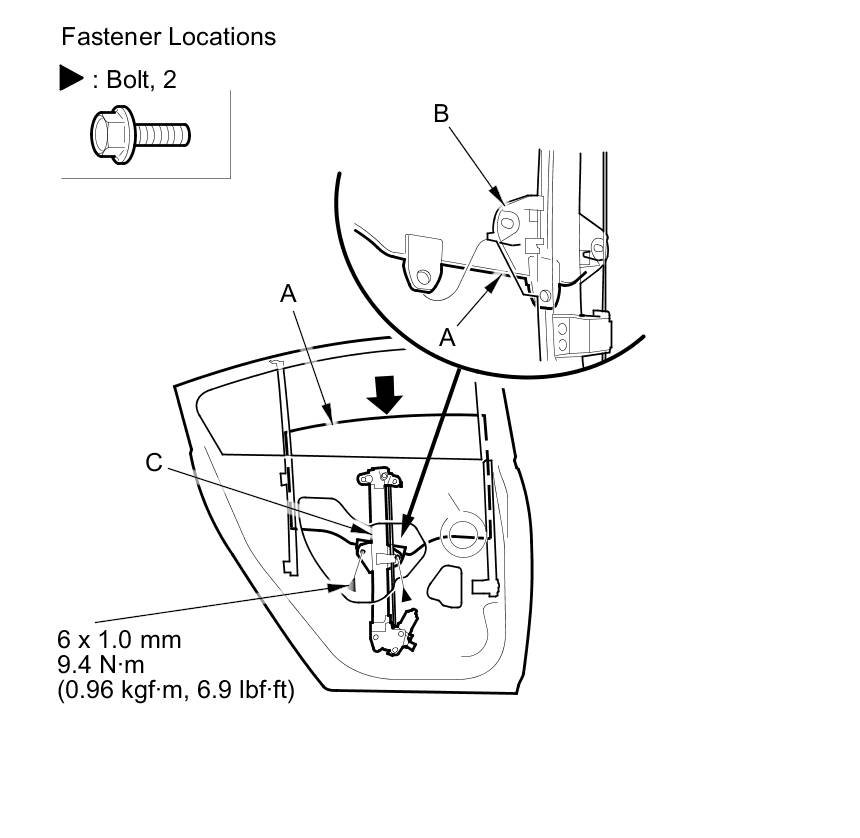 Fastener Locations

▶ : Bolt, 2

B

A

A

C

6 x 1.0 mm
9.4 N·m
(0.96 kgf·m, 6.9 lbf·ft)