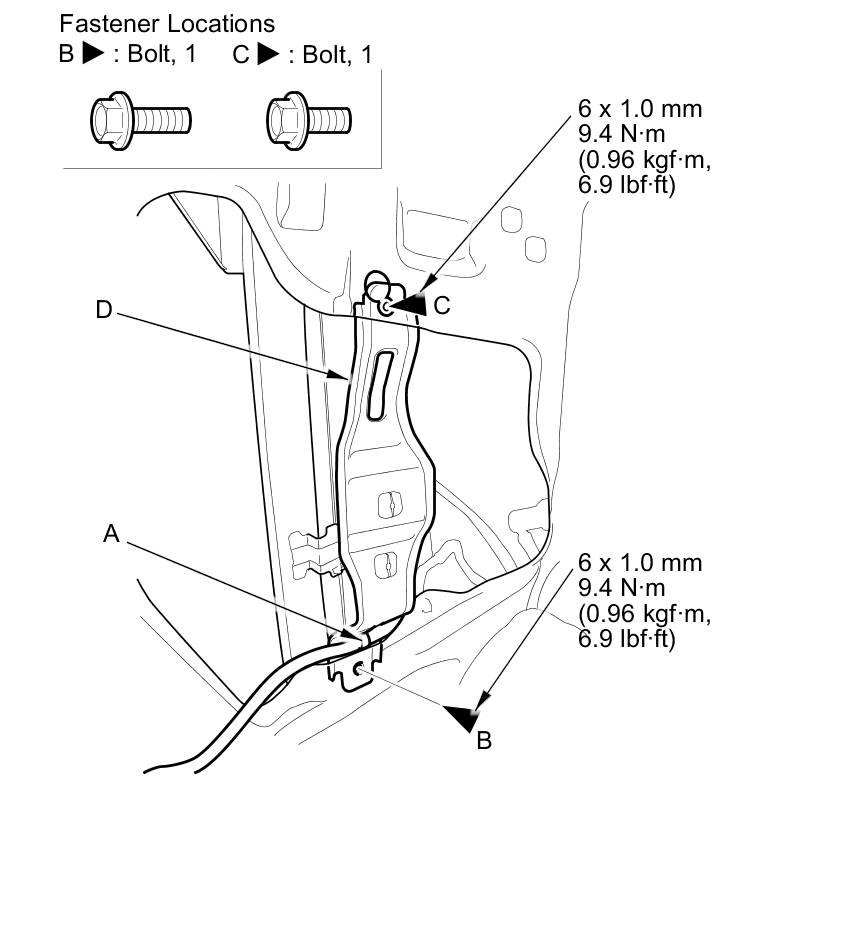 Fastener Locations
B ▶ : Bolt, 1   C ▶ : Bolt, 1

6 x 1.0 mm
9.4 N·m
(0.96 kgf·m,
6.9 lbf·ft)

C

D

A

6 x 1.0 mm
9.4 N·m
(0.96 kgf·m,
6.9 lbf·ft)

B