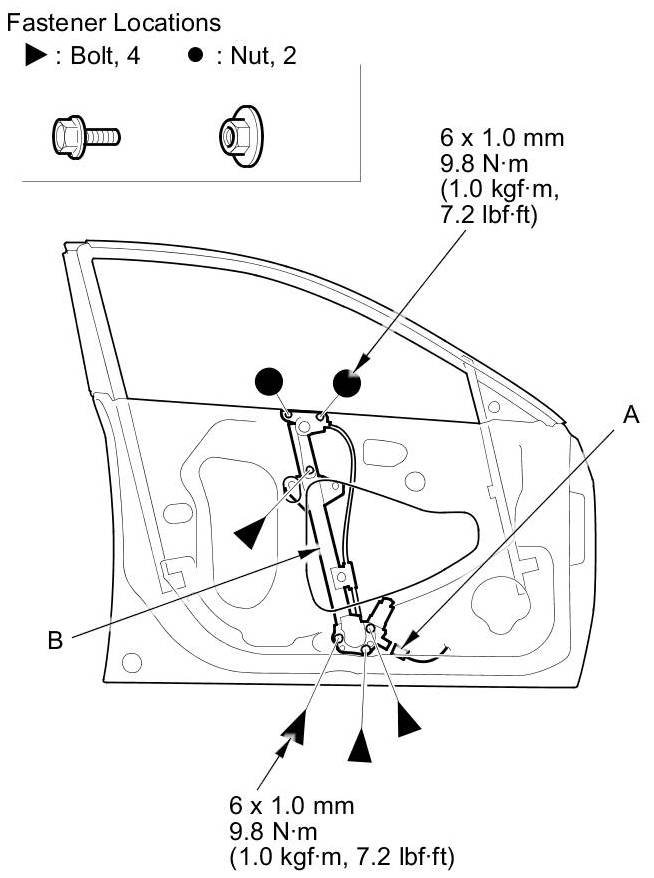 Fastener Locations
▶ : Bolt, 4 ● : Nut, 2

6 x 1.0 mm
9.8 N·m
(1.0 kgf·m,
7.2 lbf·ft)

A

B

6 x 1.0 mm
9.8 N·m
(1.0 kgf·m, 7.2 lbf·ft)