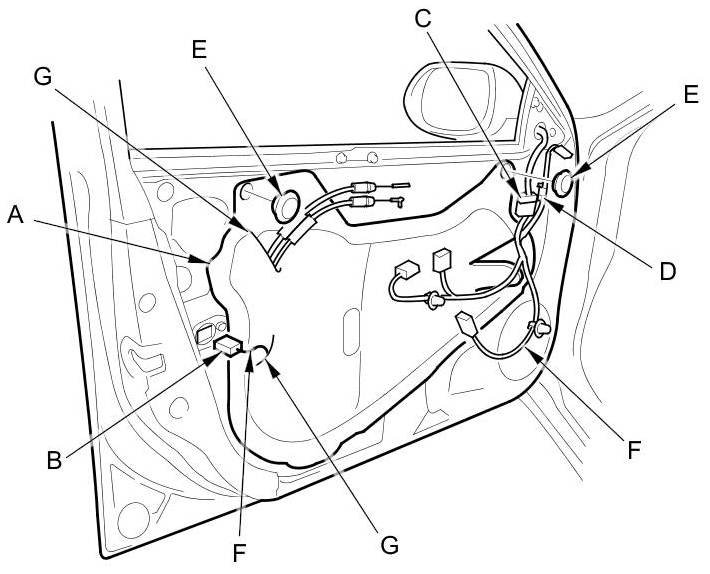 E
C
G
E
A
D
B
F
F
G