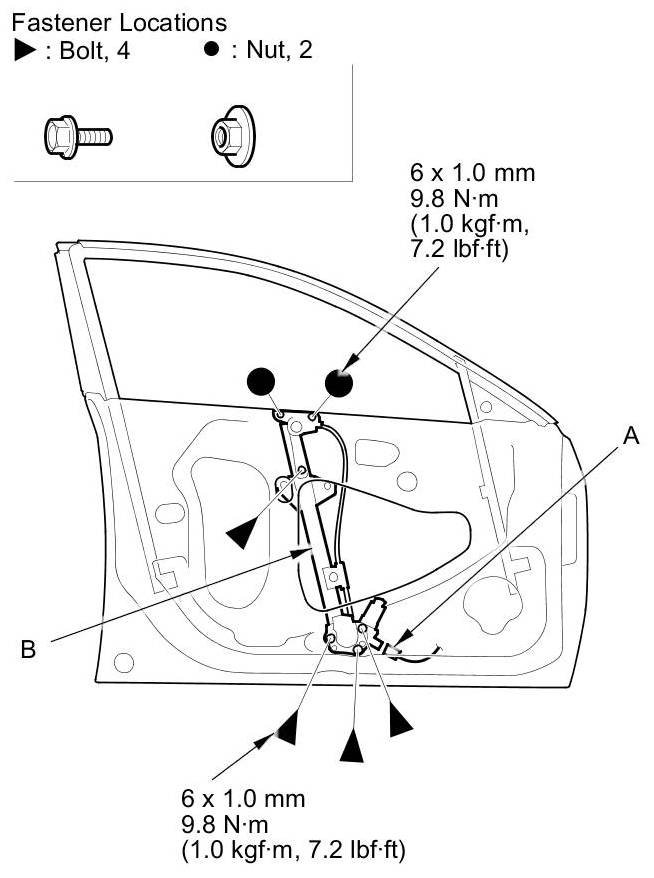 Fastener Locations
▶ : Bolt, 4 ● : Nut, 2

6 x 1.0 mm
9.8 N·m
(1.0 kgf·m,
7.2 lbf·ft)

A

B

6 x 1.0 mm
9.8 N·m
(1.0 kgf·m, 7.2 lbf·ft)