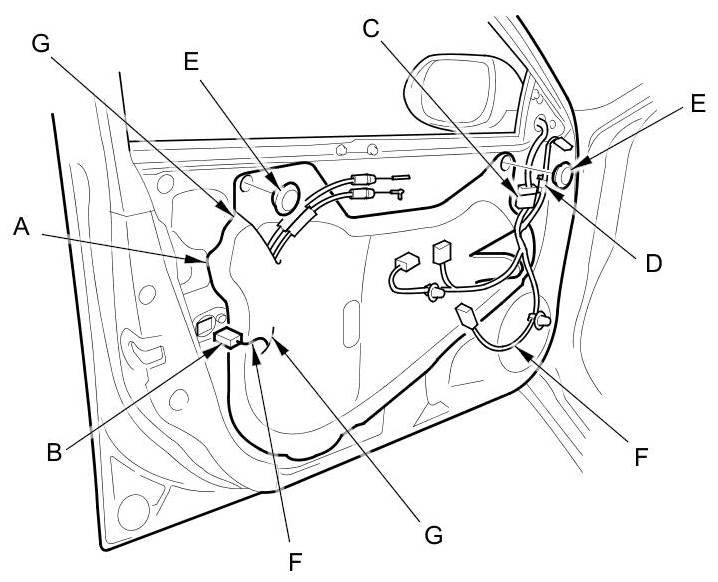 G
E
C
E
A
D
B
F
G
F